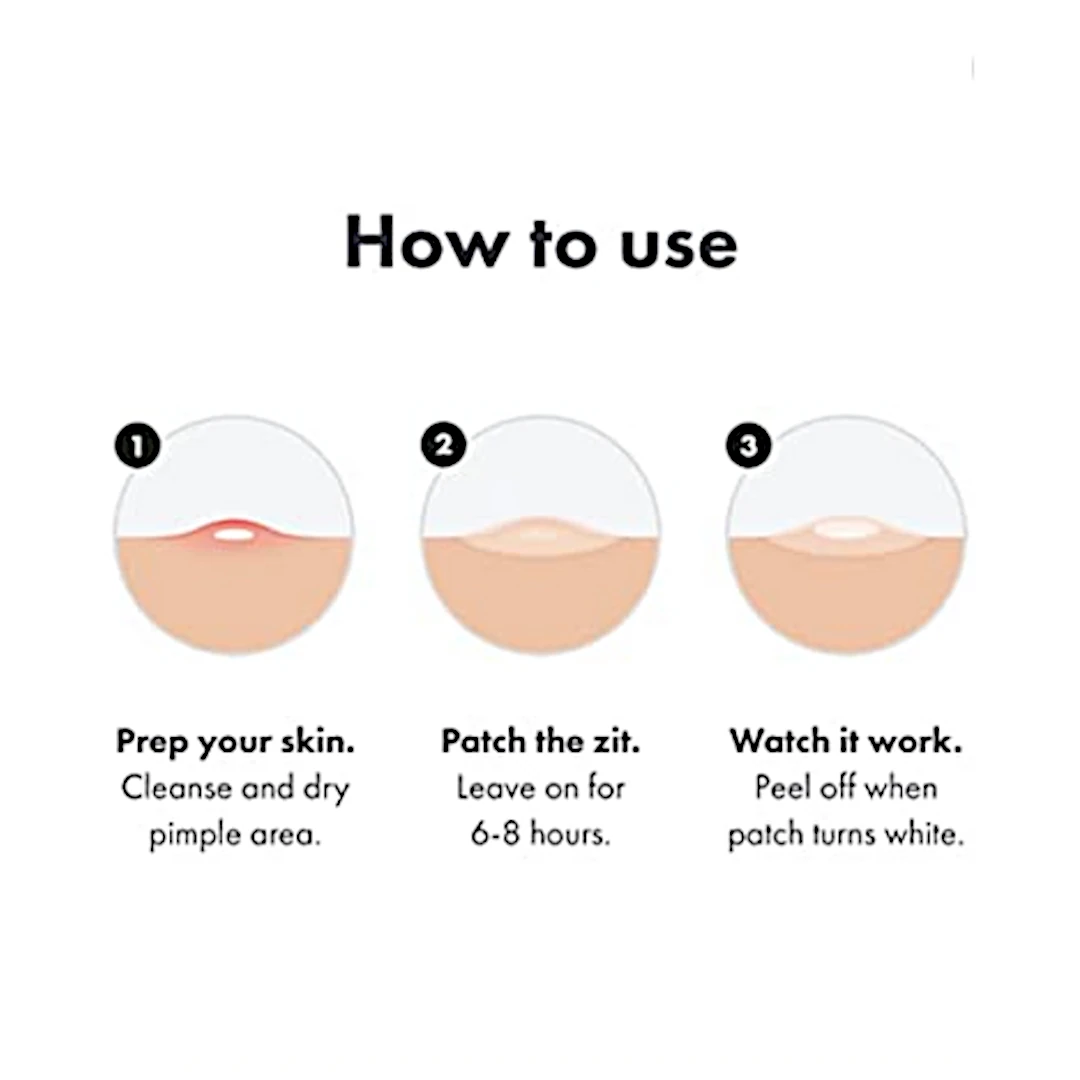 How to use

1

Prep your skin.
Cleanse and dry pimple area.

2

Patch the zit.
Leave on for 6-8 hours.

3

Watch it work.
Peel off when patch turns white.